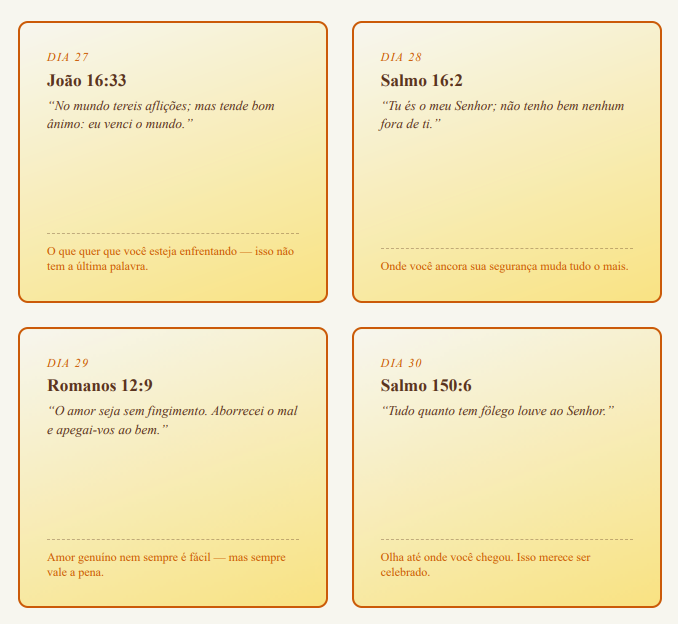 DIA 27

João 16:33

"No mundo tereis aflições; mas tende bom ânimo: eu venci o mundo."

O que quer que você esteja enfrentando — isso não tem a última palavra.

DIA 28

Salmo 16:2

"Tu és o meu Senhor; não tenho bem nenhum fora de ti."

Onde você ancora sua segurança muda tudo o mais.

DIA 29

Romanos 12:9

"O amor seja sem fingimento. Aborrecei o mal e apegai-vos ao bem."

Amor genuíno nem sempre é fácil — mas sempre vale a pena.

DIA 30

Salmo 150:6

"Tudo quanto tem fôlego louve ao Senhor."

Olha até onde você chegou. Isso merece ser celebrado.