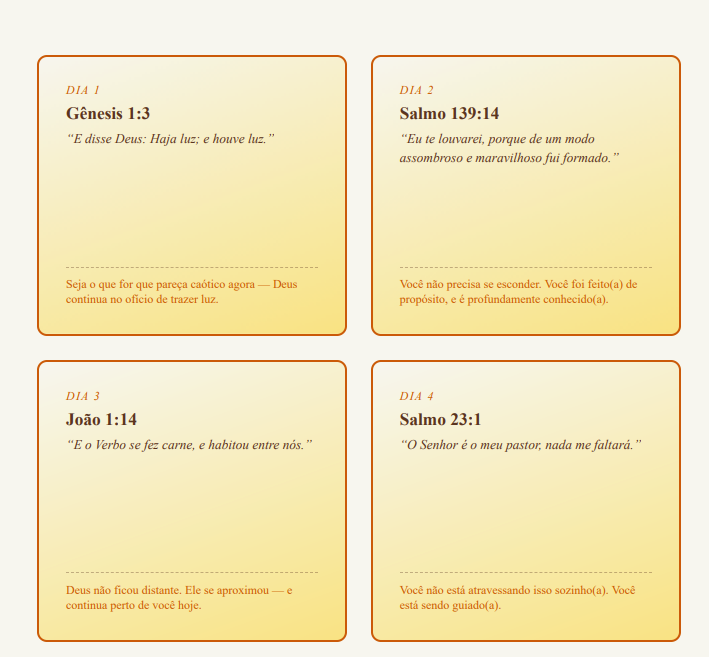 DIA 1

Gênesis 1:3

"E disse Deus: Haja luz; e houve luz."

Seja o que for que pareça caótico agora — Deus continua no ofício de trazer luz.

DIA 2

Salmo 139:14

"Eu te louvarei, porque de um modo assombroso e maravilhoso fui formado."

Você não precisa se esconder. Você foi feito(a) de propósito, e é profundamente conhecido(a).

DIA 3

João 1:14

"E o Verbo se fez carne, e habitou entre nós."

Deus não ficou distante. Ele se aproximou — e continua perto de você hoje.

DIA 4

Salmo 23:1

"O Senhor é o meu pastor, nada me faltará."

Você não está atravessando isso sozinho(a). Você está sendo guiado(a).